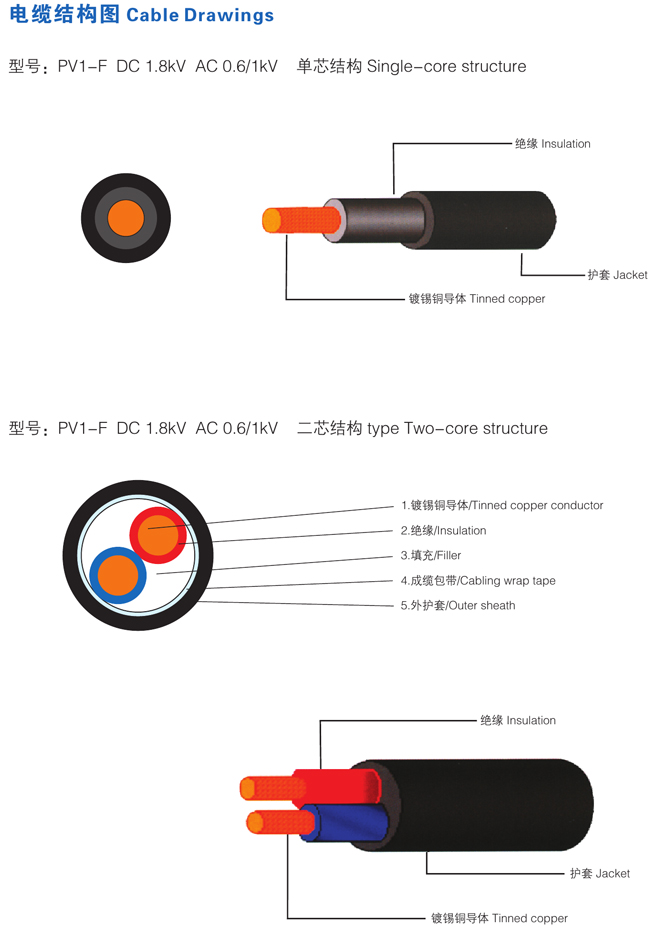 电缆结构图 Cable Drawings

型号：PV1-F DC 1.8kV AC 0.6/1kV 单芯结构 Single-core structure

绝缘 Insulation

护套 Jacket

镀锡铜导体 Tinned copper

型号：PV1-F DC 1.8kV AC 0.6/1kV 二芯结构 type Two-core structure

1.镀锡铜导体/Tinned copper conductor
2.绝缘/Insulation
3.填充/Filler
4.成缆包带/Cabling wrap tape
5.外护套/Outer sheath

绝缘 Insulation

护套 Jacket

镀锡铜导体 Tinned copper