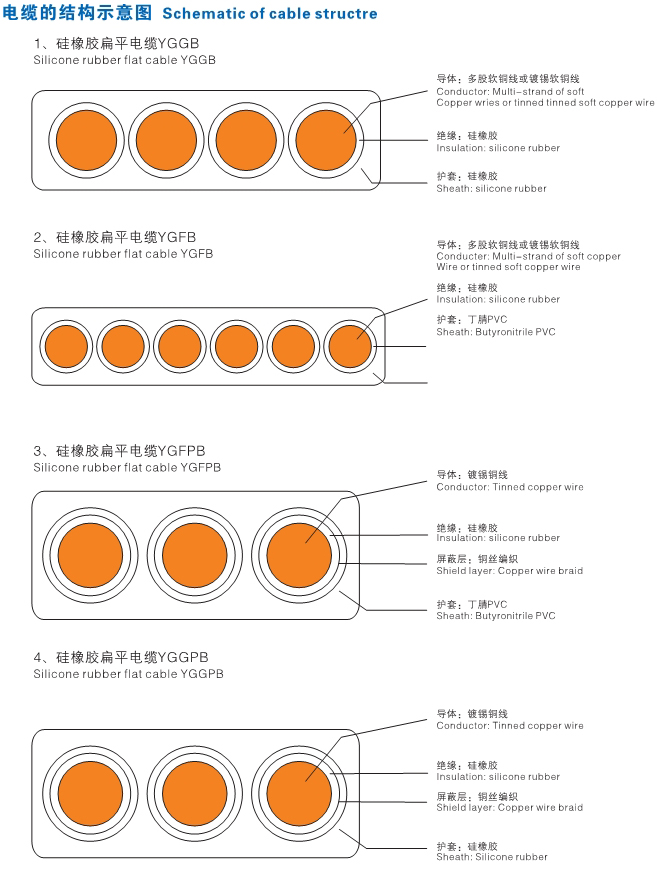 电缆的结构示意图 Schematic of cable structre

1、硅橡胶扁平电缆YGGB
Silicone rubber flat cable YGGB

导体：多股软铜线或镀锡软铜线
Conductor: Multi-strand of soft Copper wries or tinned tinned soft copper wire

绝缘：硅橡胶
Insulation: silicone rubber

护套：硅橡胶
Sheath: silicone rubber

2、硅橡胶扁平电缆YGFB
Silicone rubber flat cable YGFB

导体：多股软铜线或镀锡软铜线
Conducter: Multi-strand of soft copper Wire or tinned soft copper wire

绝缘：硅橡胶
Insulation: silicone rubber

护套：丁腈PVC
Sheath: Butyronitrile PVC

3、硅橡胶扁平电缆YGFPB
Silicone rubber flat cable YGFPB

导体：镀锡铜线
Conductor: Tinned copper wire

绝缘：硅橡胶
Insulation: silicone rubber

屏蔽层：铜丝编织
Shield layer: Copper wire braid

护套：丁腈PVC
Sheath: Butyronitrile PVC

4、硅橡胶扁平电缆YGGPB
Silicone rubber flat cable YGGPB

导体：镀锡铜线
Conductor: Tinned copper wire

绝缘：硅橡胶
Insulation: silicone rubber

屏蔽层：铜丝编织
Shield layer: Copper wire braid

护套：硅橡胶
Sheath: Silicone rubber